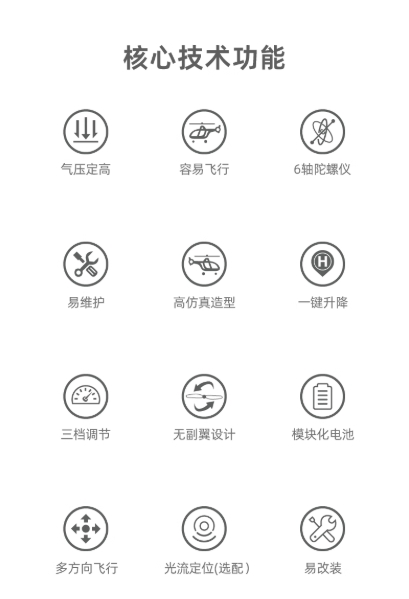 核心技术功能

气压定高

容易飞行

6轴陀螺仪

易维护

高仿真造型

一键升降

三档调节

无副翼设计

模块化电池

多方向飞行

光流定位(选配)

易改装