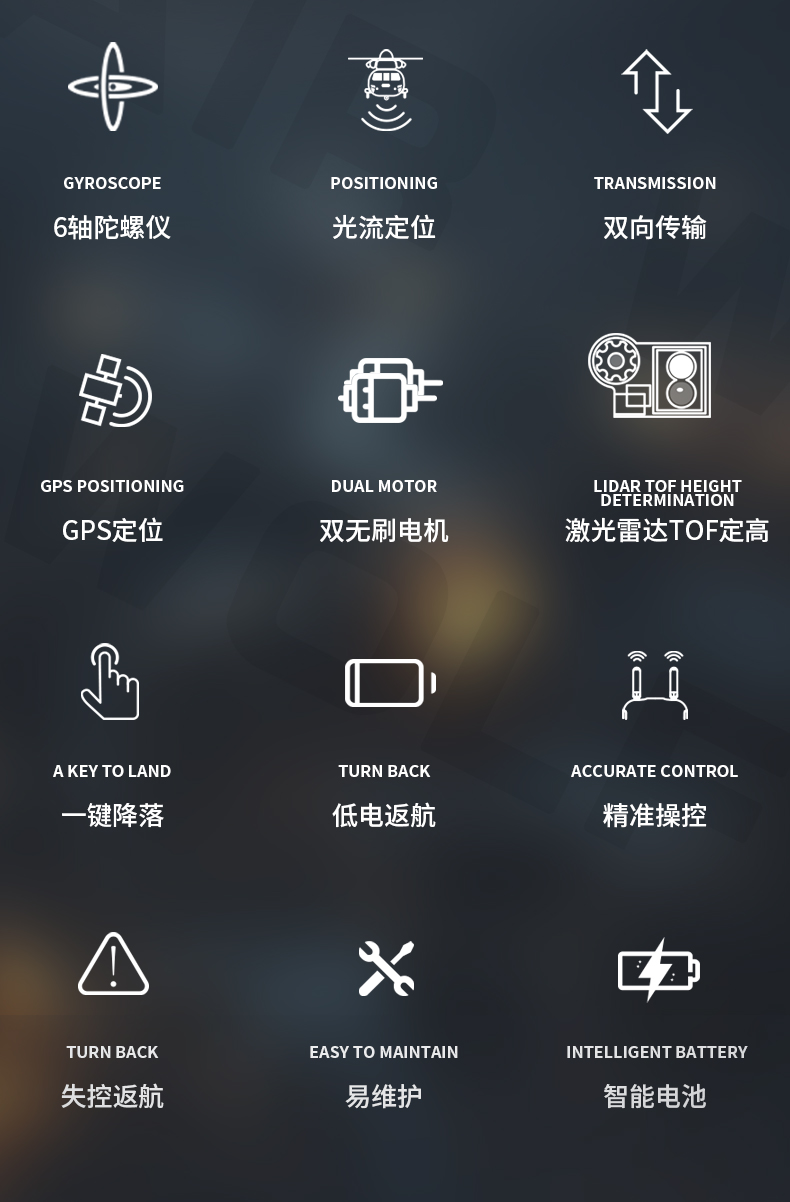 GYROSCOPE
6轴陀螺仪

POSITIONING
光流定位

TRANSMISSION
双向传输

GPS POSITIONING
GPS定位

DUAL MOTOR
双无刷电机

LIDAR TOF HEIGHT DETERMINATION
激光雷达TOF定高

A KEY TO LAND
一键降落

TURN BACK
低电返航

ACCURATE CONTROL
精准操控

TURN BACK
失控返航

EASY TO MAINTAIN
易维护

INTELLIGENT BATTERY
智能电池